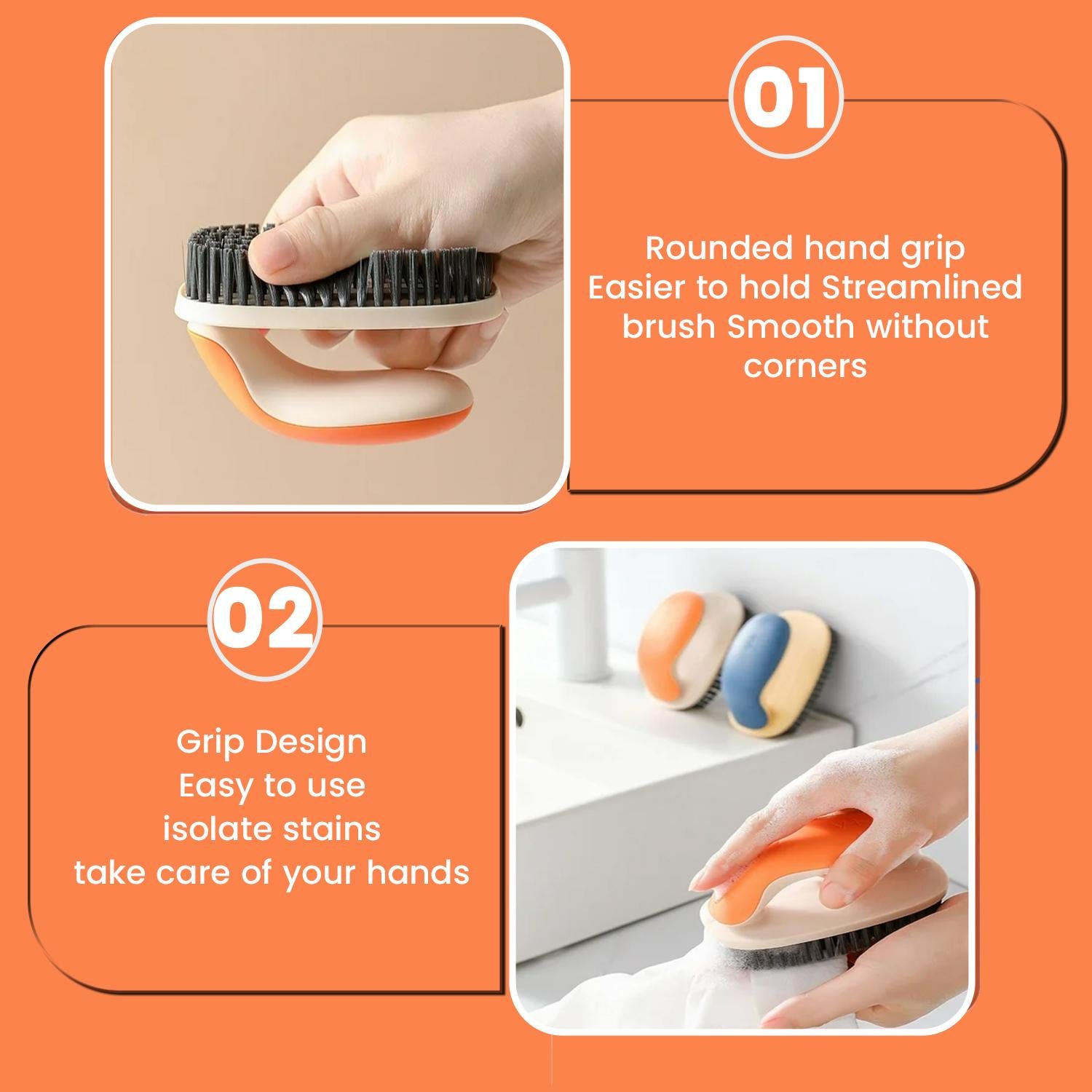 01

Rounded hand grip
Easier to hold Streamlined brush Smooth without corners

02

Grip Design
Easy to use
isolate stains
take care of your hands